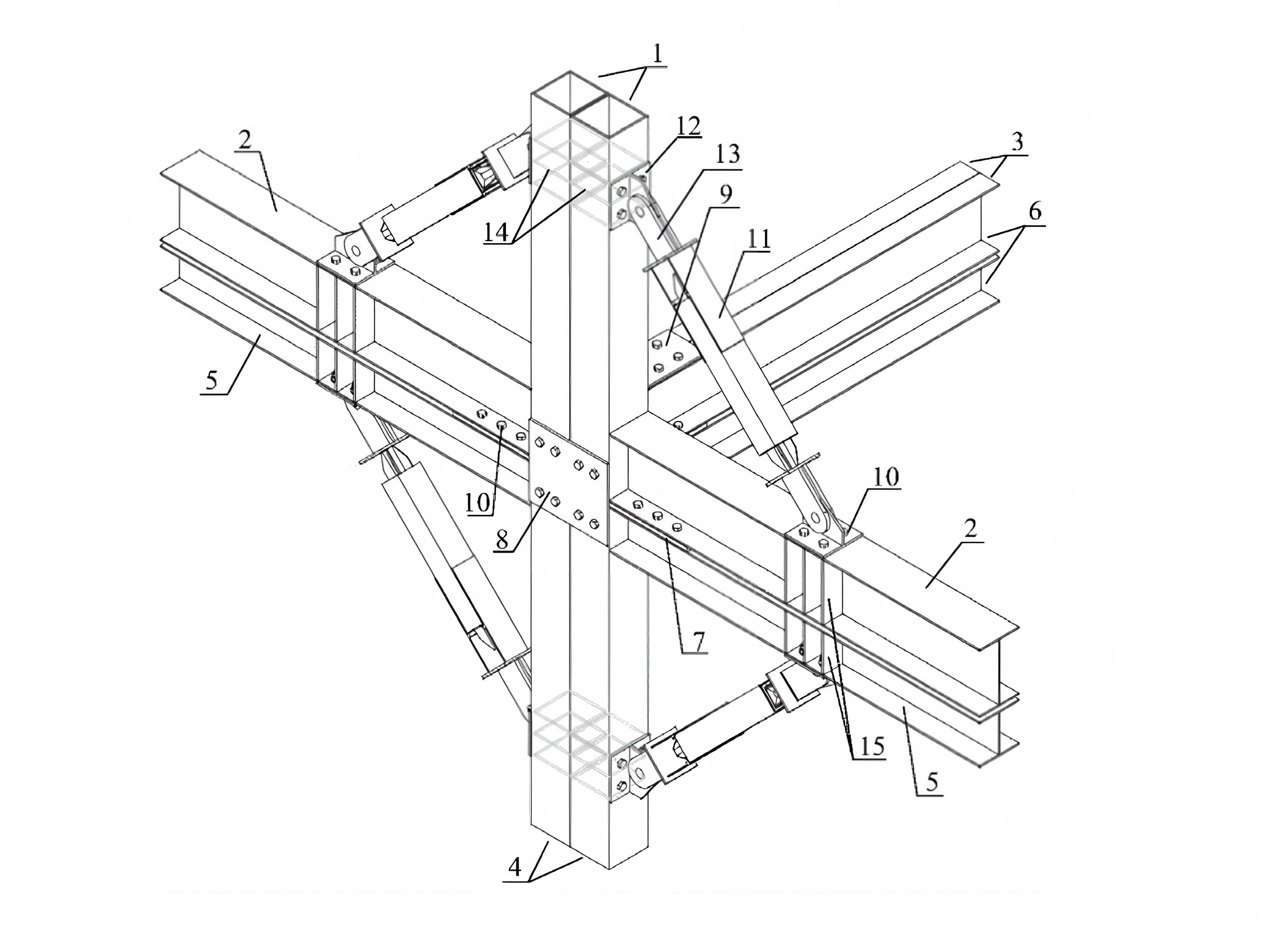 1
2
12
13
3
9
6
14
11
5
10
10
8
2
7
15
5
4